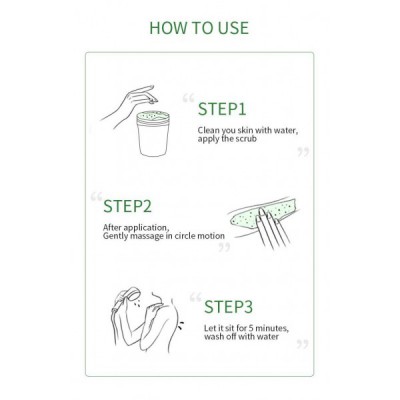 HOW TO USE

“ STEP1

Clean you skin with water, apply the scrub ”

“ STEP2

After application, Gently massage in circle motion ”

“ STEP3

Let it sit for 5 minutes, wash off with water ”