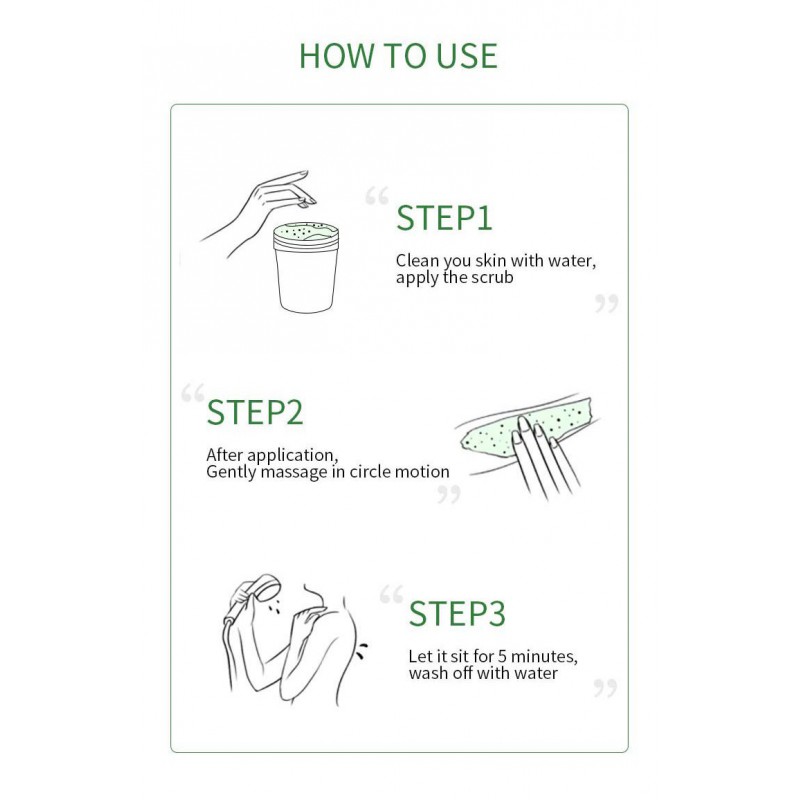 HOW TO USE

“ STEP1

Clean you skin with water, apply the scrub ”

“ STEP2

After application, Gently massage in circle motion ”

“ STEP3

Let it sit for 5 minutes, wash off with water ”