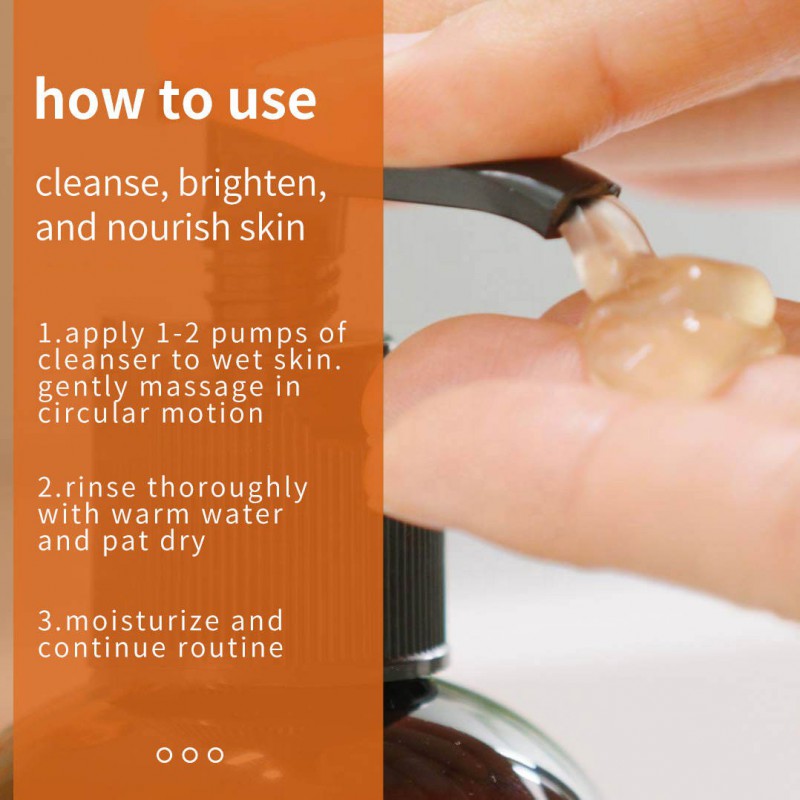 how to use

cleanse, brighten, and nourish skin

1.apply 1-2 pumps of cleanser to wet skin. gently massage in circular motion

2.rinse thoroughly with warm water and pat dry

3.moisturize and continue routine