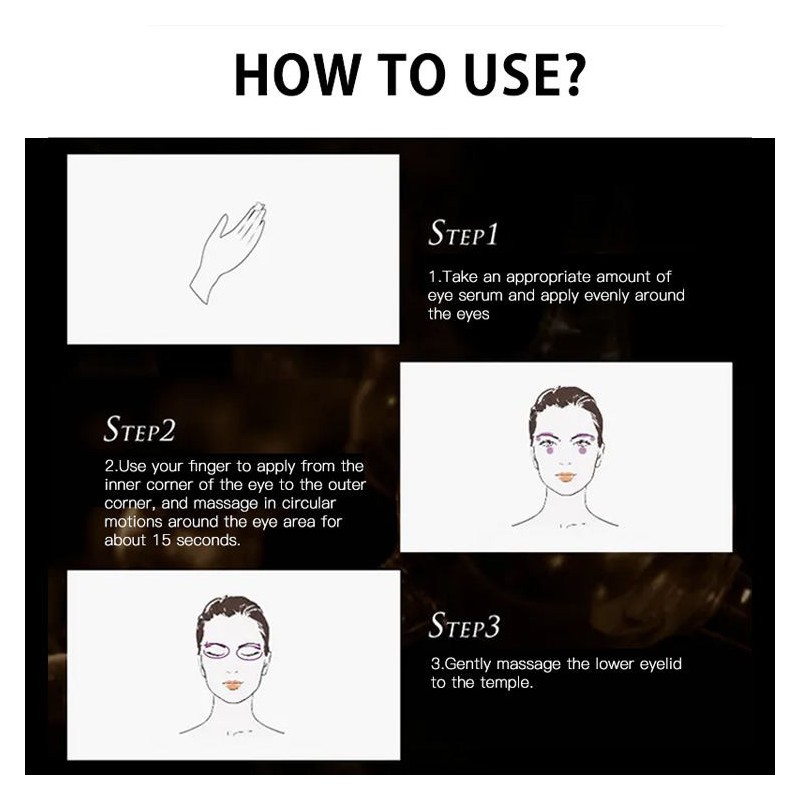 HOW TO USE?

STEP1

1.Take an appropriate amount of eye serum and apply evenly around the eyes

STEP2

2.Use your finger to apply from the inner corner of the eye to the outer corner, and massage in circular motions around the eye area for about 15 seconds.

STEP3

3.Gently massage the lower eyelid to the temple.