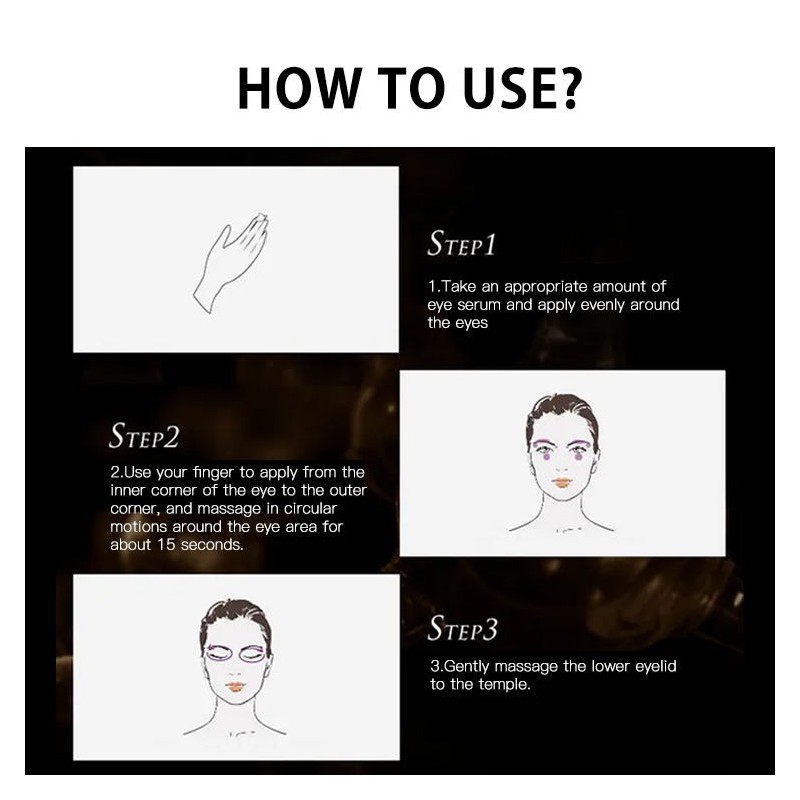 HOW TO USE?

STEP1

1.Take an appropriate amount of eye serum and apply evenly around the eyes

STEP2

2.Use your finger to apply from the inner corner of the eye to the outer corner, and massage in circular motions around the eye area for about 15 seconds.

STEP3

3.Gently massage the lower eyelid to the temple.