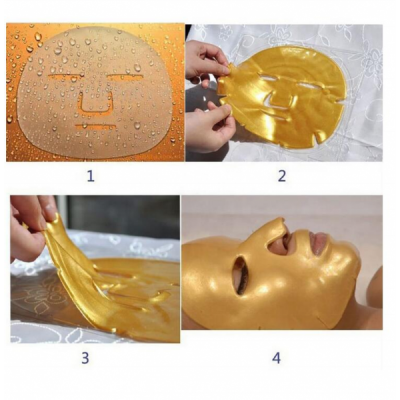 1

2

3

4