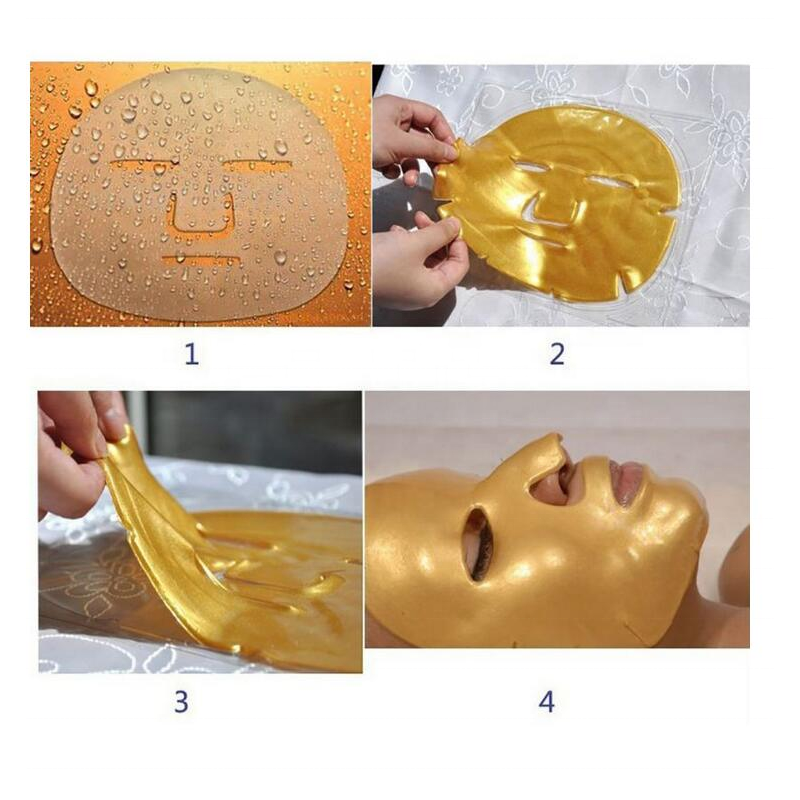 1

2

3

4