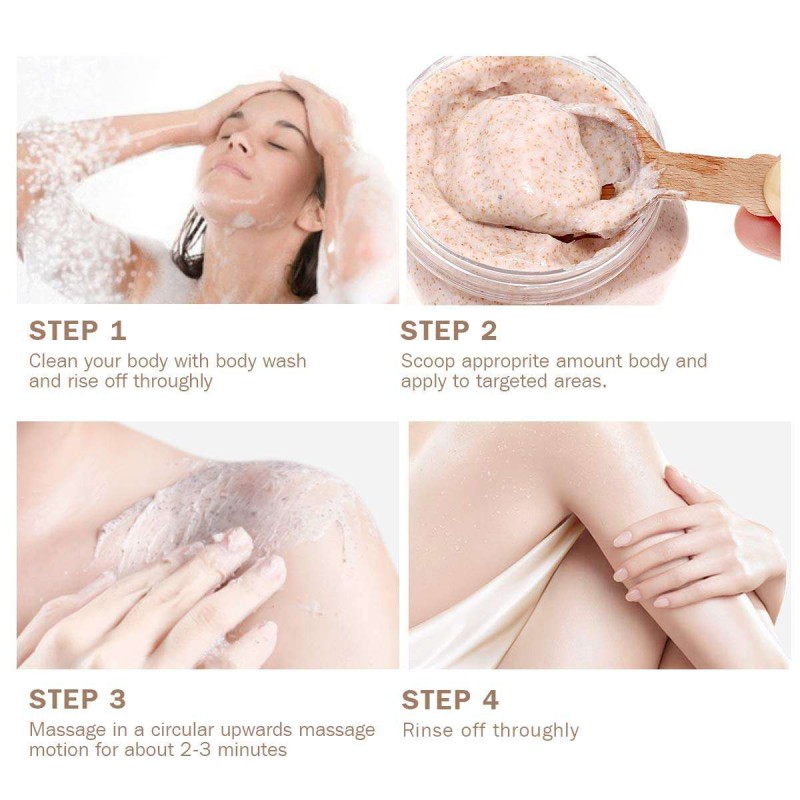 STEP 1
Clean your body with body wash and rise off throughly

STEP 2
Scoop approprite amount body and apply to targeted areas.

STEP 3
Massage in a circular upwards massage motion for about 2-3 minutes

STEP 4
Rinse off throughly