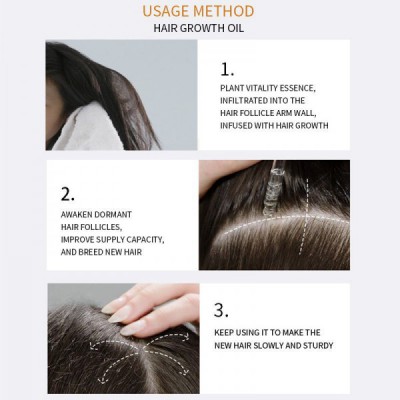 USAGE METHOD
HAIR GROWTH OIL

1.
PLANT VITALITY ESSENCE, INFILTRATED INTO THE HAIR FOLLICLE ARM WALL, INFUSED WITH HAIR GROWTH

2.
AWAKEN DORMANT HAIR FOLLICLES, IMPROVE SUPPLY CAPACITY, AND BREED NEW HAIR

3.
KEEP USING IT TO MAKE THE NEW HAIR SLOWLY AND STURDY