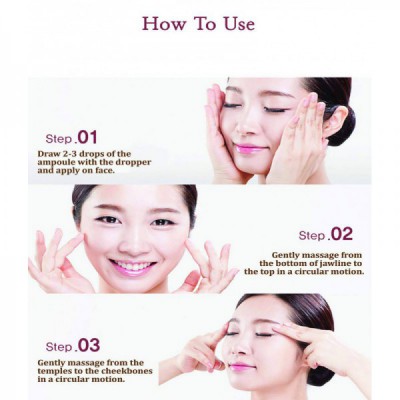 How To Use

Step .01
Draw 2-3 drops of the ampoule with the dropper and apply on face.

Step .02
Gently massage from the bottom of jawline to the top in a circular motion.

Step .03
Gently massage from the temples to the cheekbones in a circular motion.