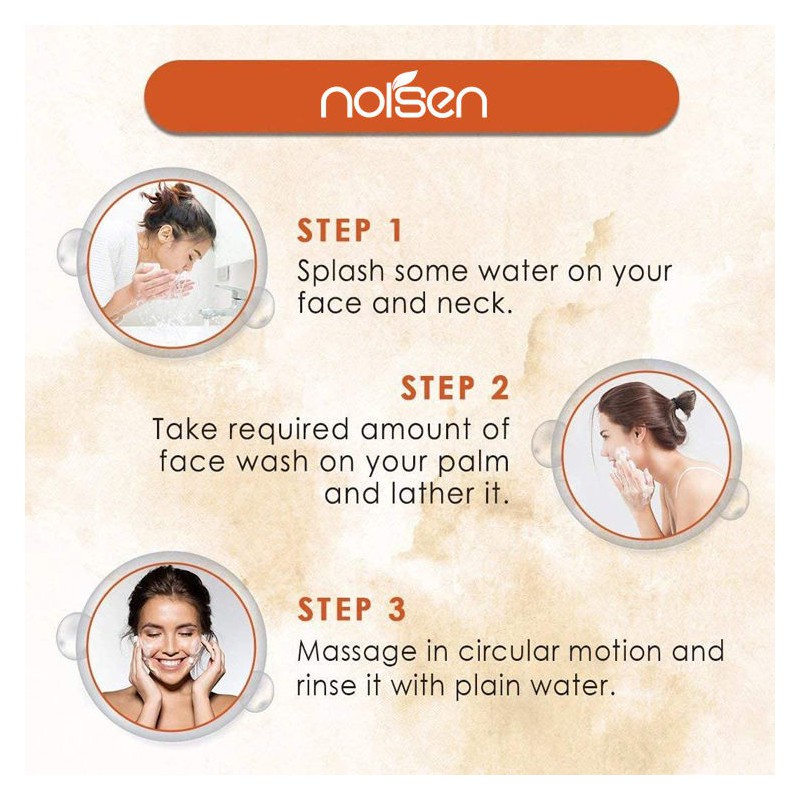 nolsen

STEP 1
Splash some water on your face and neck.

STEP 2
Take required amount of face wash on your palm and lather it.

STEP 3
Massage in circular motion and rinse it with plain water.