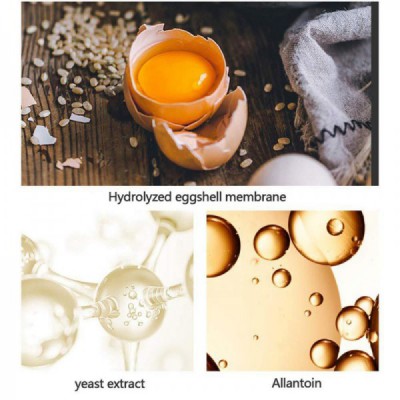 Hydrolyzed eggshell membrane

yeast extract

Allantoin