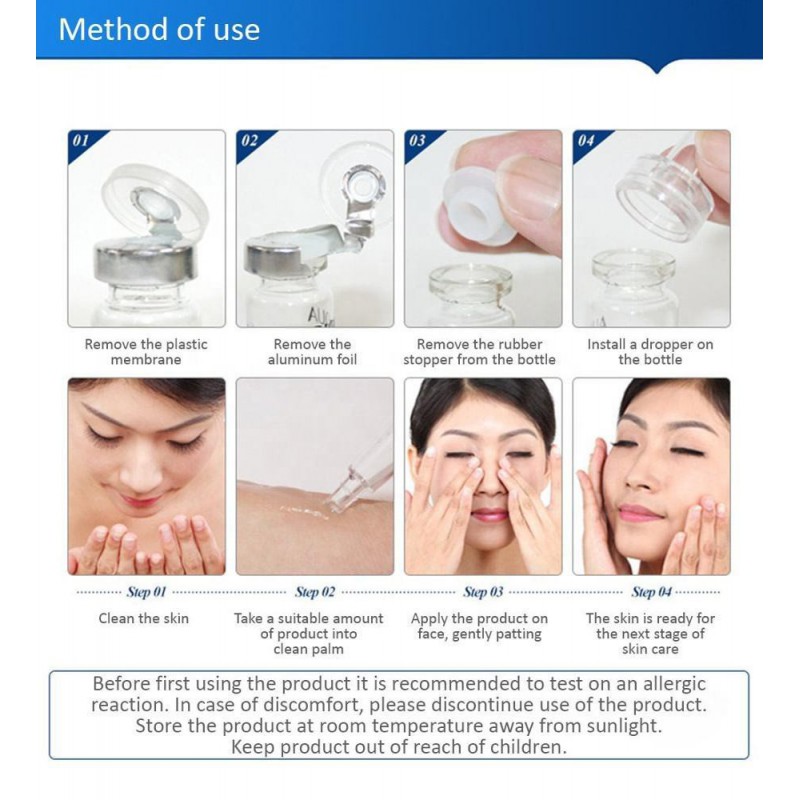 Method of use

01

Remove the plastic membrane

02

Remove the aluminum foil

03

Remove the rubber stopper from the bottle

04

Install a dropper on the bottle

Step 01

Clean the skin

Step 02

Take a suitable amount of product into clean palm

Step 03

Apply the product on face, gently patting

Step 04

The skin is ready for the next stage of skin care

Before first using the product it is recommended to test on an allergic reaction. In case of discomfort, please discontinue use of the product. Store the product at room temperature away from sunlight. Keep product out of reach of children.