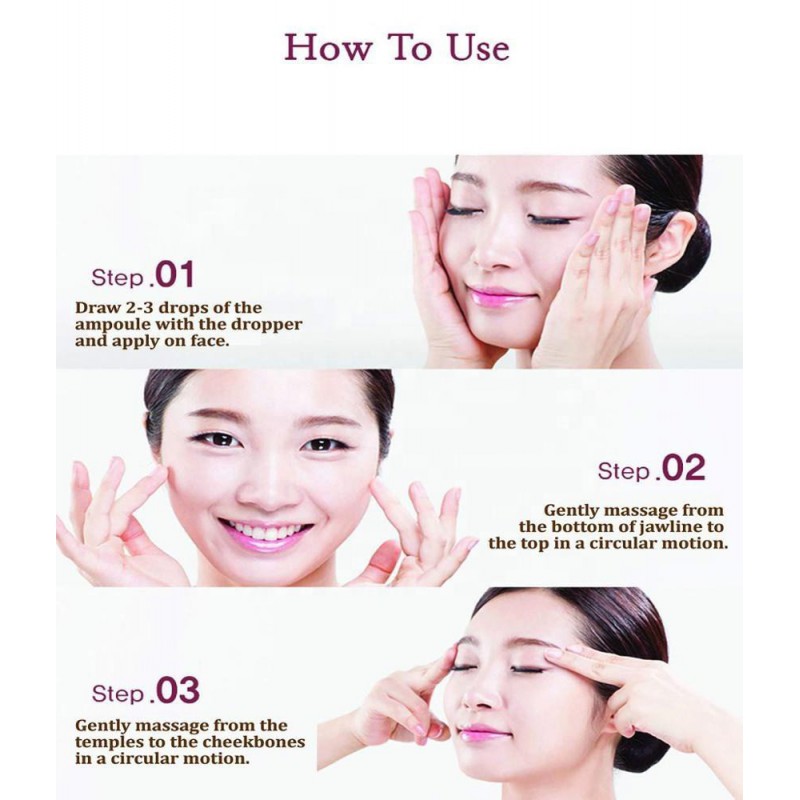 How To Use

Step.01
Draw 2-3 drops of the ampoule with the dropper and apply on face.

Step.02
Gently massage from the bottom of jawline to the top in a circular motion.

Step.03
Gently massage from the temples to the cheekbones in a circular motion.