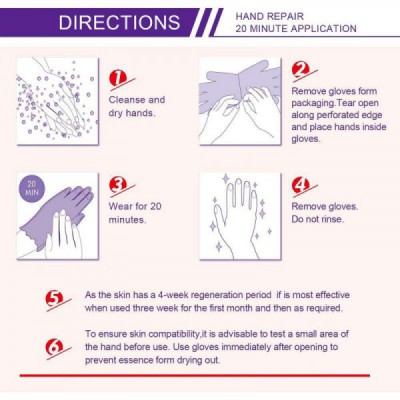 DIRECTIONS

HAND REPAIR
20 MINUTE APPLICATION

1
Cleanse and dry hands.

2
Remove gloves form packaging.Tear open along perforated edge and place hands inside gloves.

20 MIN

3
Wear for 20 minutes.

4
Remove gloves. Do not rinse.

5
As the skin has a 4-week regeneration period if is most effective when used three week for the first month and then as required.

6
To ensure skin compatibility,it is advisable to test a small area of the hand before use. Use gloves immediately after opening to prevent essence form drying out.