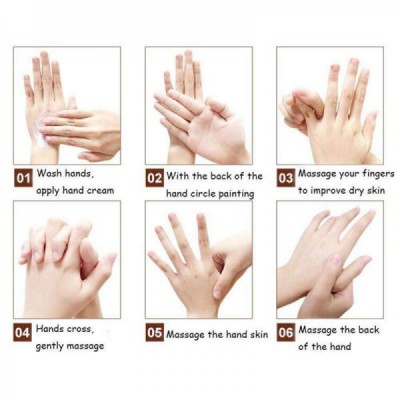 01 Wash hands, apply hand cream

02 With the back of the hand circle painting

03 Massage your fingers to improve dry skin

04 Hands cross, gently massage

05 Massage the hand skin

06 Massage the back of the hand