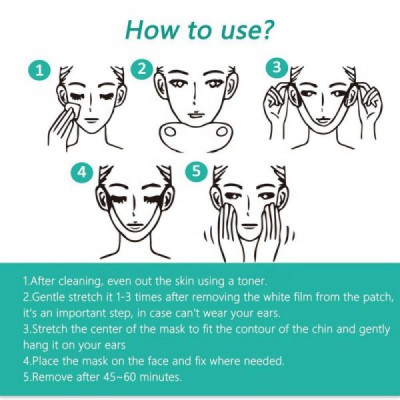 How to use?

1

2

3

4

5

1.After cleaning, even out the skin using a toner.
2.Gentle stretch it 1-3 times after removing the white film from the patch, it's an important step, in case can't wear your ears.
3.Stretch the center of the mask to fit the contour of the chin and gently hang it on your ears
4.Place the mask on the face and fix where needed.
5.Remove after 45~60 minutes.