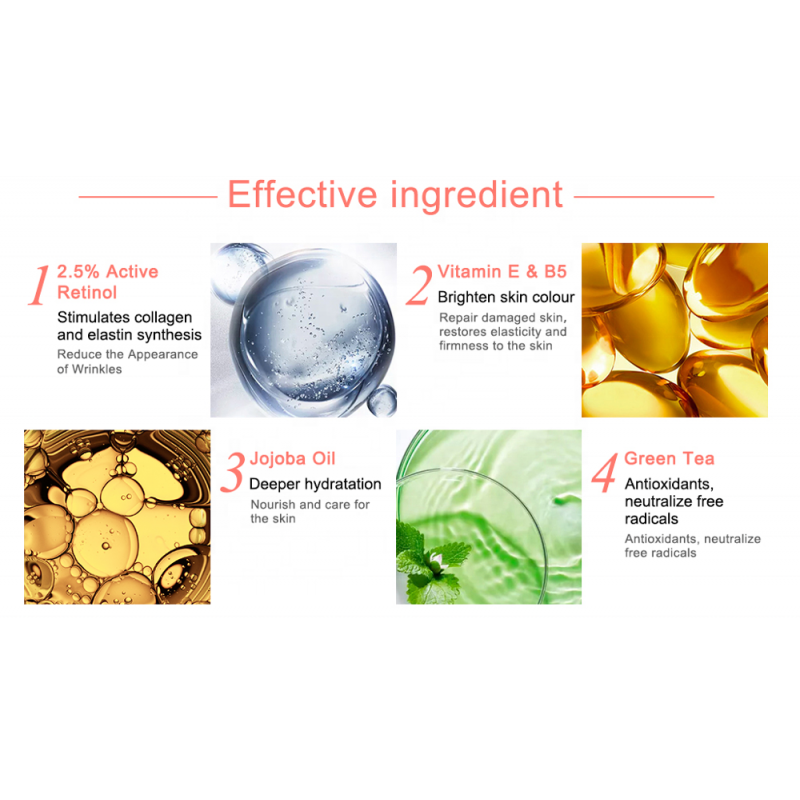 Effective ingredient

1 2.5% Active Retinol

Stimulates collagen and elastin synthesis

Reduce the Appearance of Wrinkles

2 Vitamin E & B5

Brighten skin colour

Repair damaged skin, restores elasticity and firmness to the skin

3 Jojoba Oil

Deeper hydratation

Nourish and care for the skin

4 Green Tea

Antioxidants, neutralize free radicals

Antioxidants, neutralize free radicals