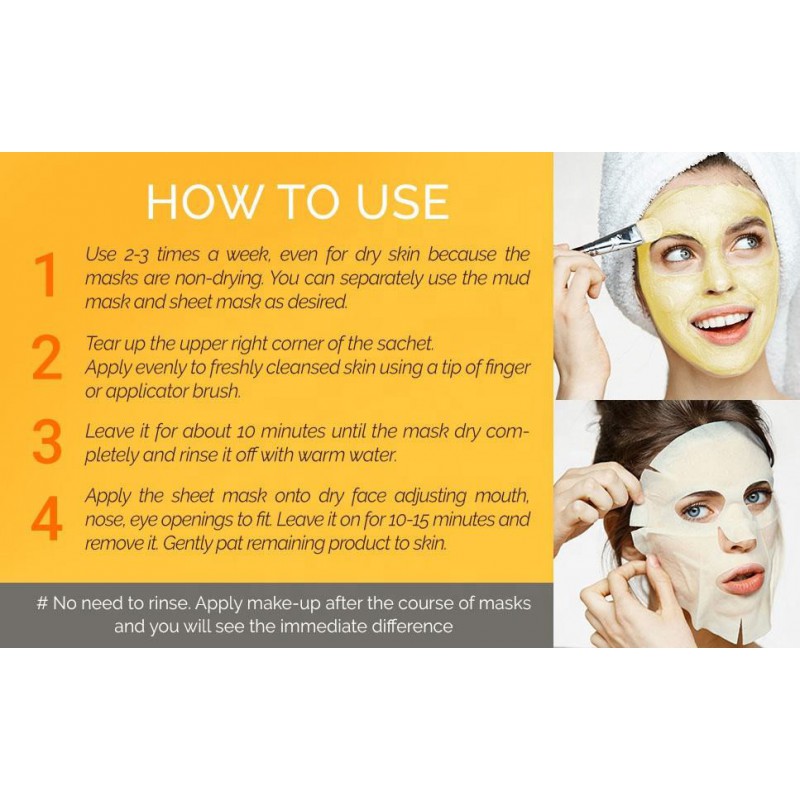 HOW TO USE

1
Use 2-3 times a week, even for dry skin because the masks are non-drying. You can separately use the mud mask and sheet mask as desired.

2
Tear up the upper right corner of the sachet.
Apply evenly to freshly cleansed skin using a tip of finger or applicator brush.

3
Leave it for about 10 minutes until the mask dry completely and rinse it off with warm water.

4
Apply the sheet mask onto dry face adjusting mouth, nose, eye openings to fit. Leave it on for 10-15 minutes and remove it. Gently pat remaining product to skin.

# No need to rinse. Apply make-up after the course of masks and you will see the immediate difference