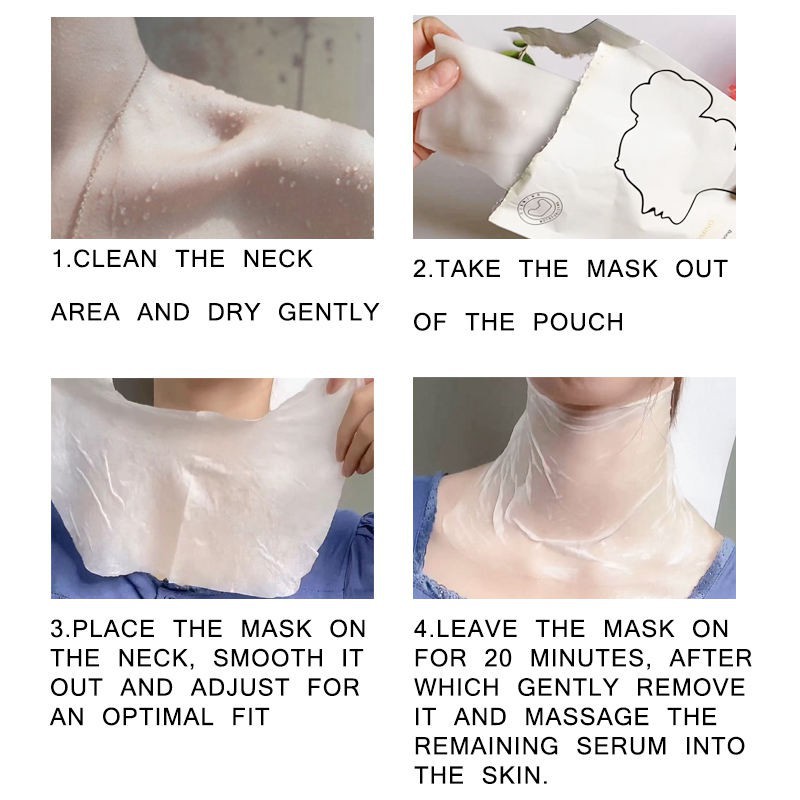 1.CLEAN THE NECK

AREA AND DRY GENTLY

2.TAKE THE MASK OUT

OF THE POUCH

3.PLACE THE MASK ON THE NECK, SMOOTH IT OUT AND ADJUST FOR AN OPTIMAL FIT

4.LEAVE THE MASK ON FOR 20 MINUTES, AFTER WHICH GENTLY REMOVE IT AND MASSAGE THE REMAINING SERUM INTO THE SKIN.