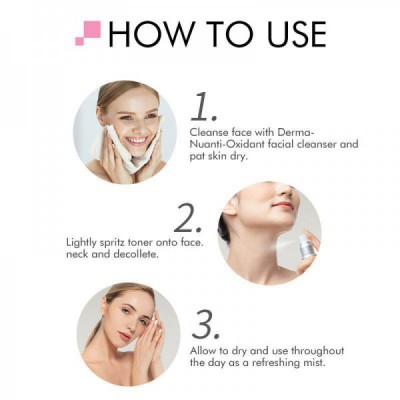 HOW TO USE

1.

Cleanse face with Derma-Nuanti-Oxidant facial cleanser and pat skin dry.

2.

Lightly spritz toner onto face. neck and decollete.

3.

Allow to dry and use throughout the day as a refreshing mist.